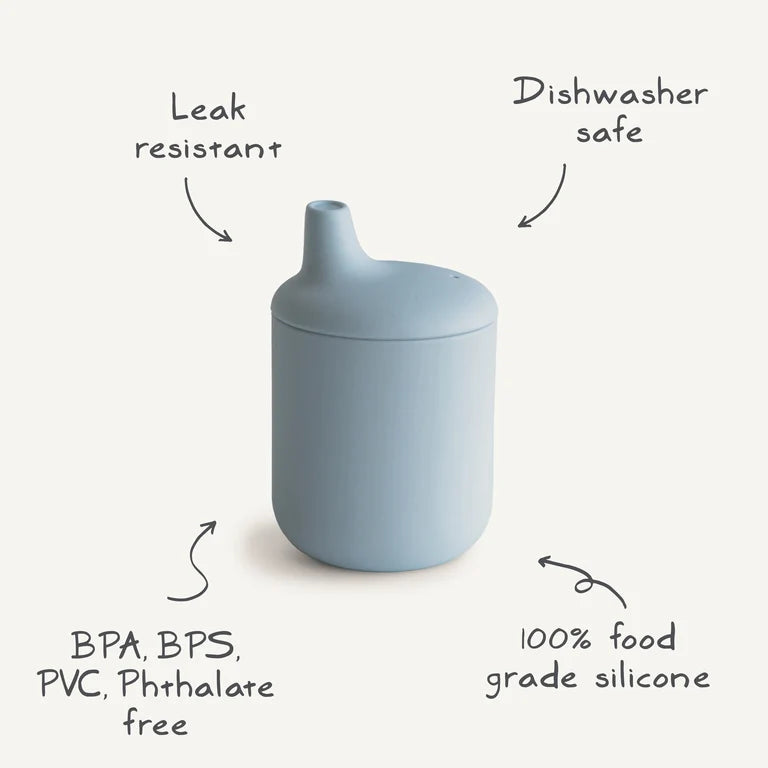 Leak
resistant

Dishwasher
safe

BPA, BPS,
PVC, Phthalate
free

100% food
grade silicone