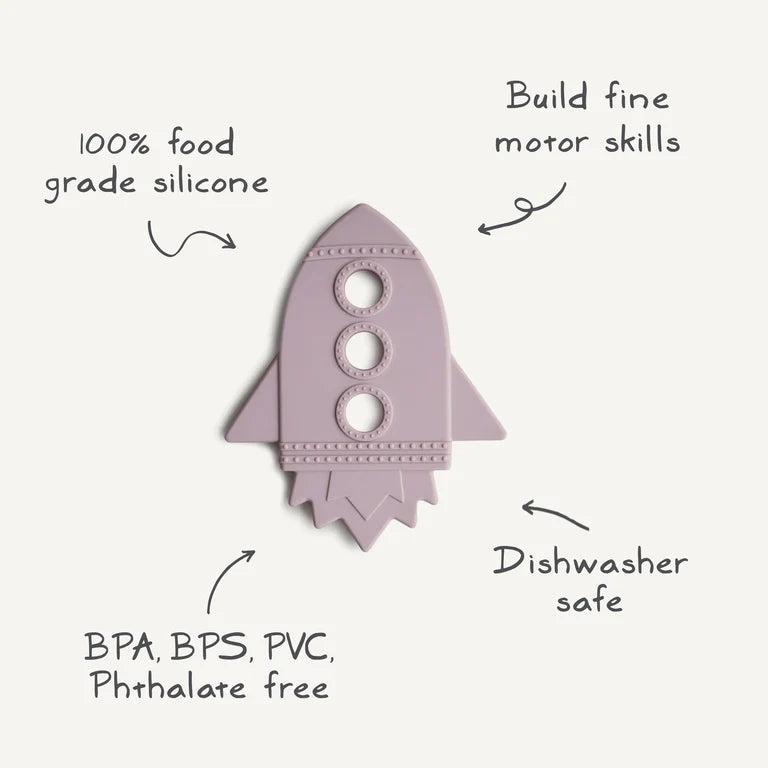 100% food grade silicone

Build fine motor skills

Dishwasher safe

BPA, BPS, PVC, Phthalate free